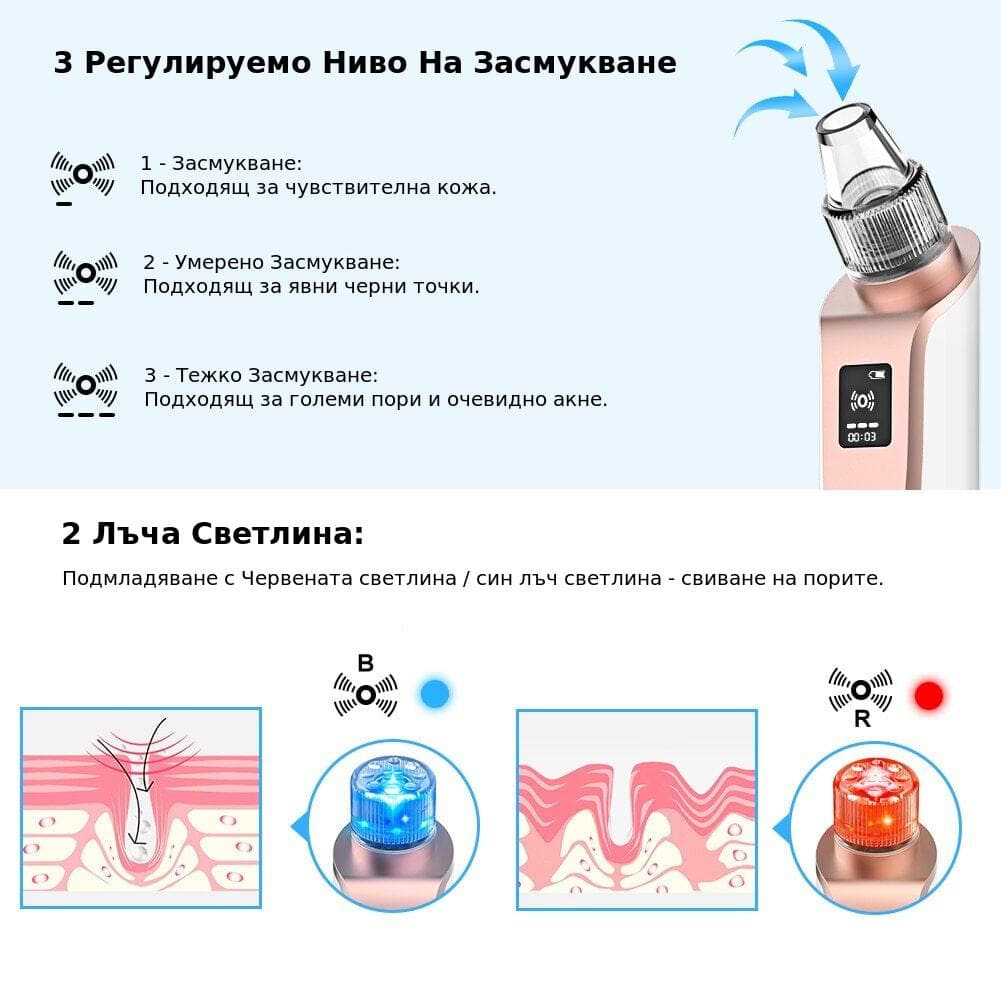 3 Регулируемо Ниво На Засмукване

1 - Засмукване:
Подходящ за чувствителна кожа.

2 - Умерено Засмукване:
Подходящ за явни черни точки.

3 - Тежко Засмукване:
Подходящ за големи пори и очевидно акне.

00:03

2 Лъча Светлина:

Подмладяване с Червената светлина / син лъч светлина - свиване на порите.

B

R