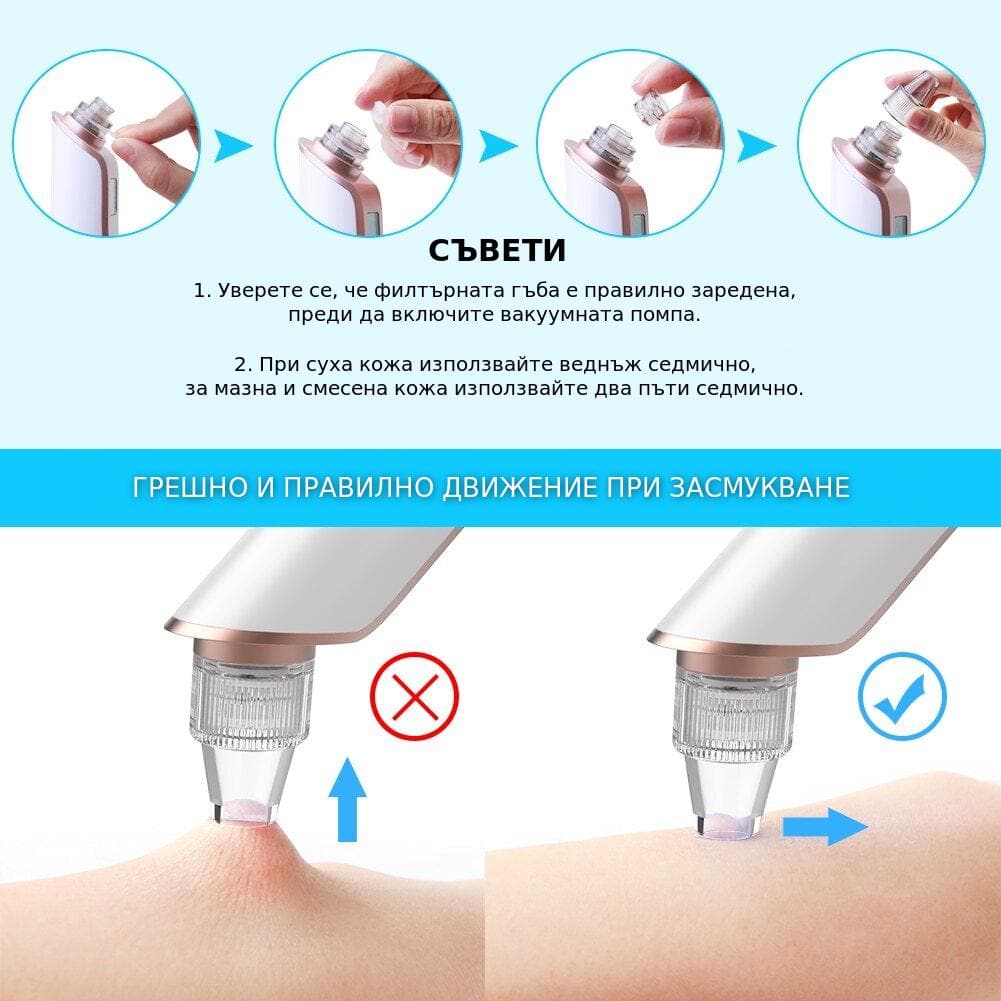 СЪВЕТИ

1. Уверете се, че филтърната гъба е правилно заредена, преди да включите вакуумната помпа.

2. При суха кожа използвайте веднъж седмично, за мазна и смесена кожа използвайте два пъти седмично.

ГРЕШНО И ПРАВИЛНО ДВИЖЕНИЕ ПРИ ЗАСМУКВАНЕ