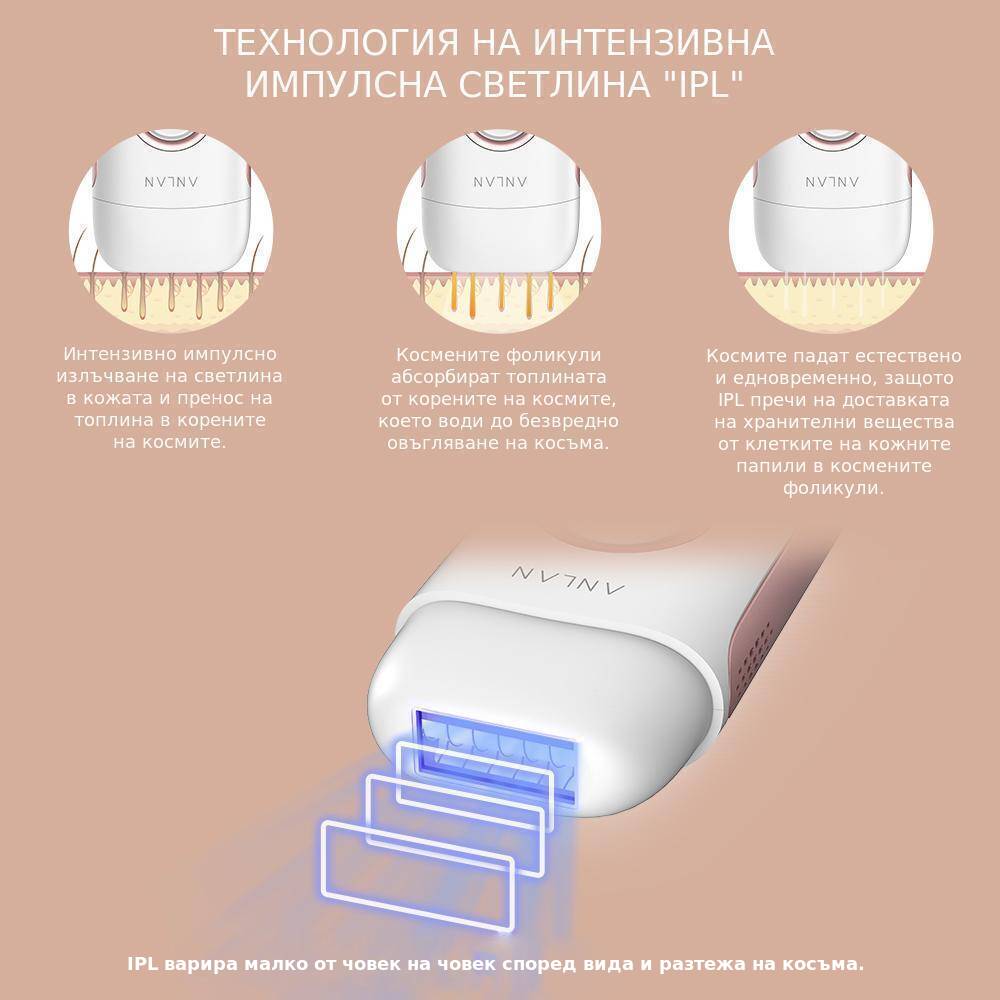 ТЕХНОЛОГИЯ НА ИНТЕНЗИВНА ИМПУЛСНА СВЕТЛИНА "IPL"

ANLAN

ANLAN

ANLAN

Интензивно импулсно излъчване на светлина в кожата и пренос на топлина в корените на космите.

Космените фоликули абсорбират топлината от корените на космите, което води до безвредно овъгляване на косъма.

Космите падат естествено и едновременно, защото IPL пречи на доставката на хранителни вещества от клетките на кожните папили в космените фоликули.

ANLAN

IPL варира малко от човек на човек според вида и разтежа на косъма.