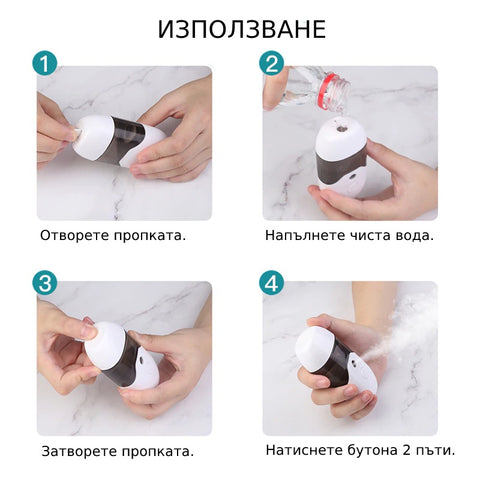 ИЗПОЛЗВАНЕ

1

Отворете пропката.

2

Напълнете чиста вода.

3

Затворете пропката.

4

Натиснете бутона 2 пъти.